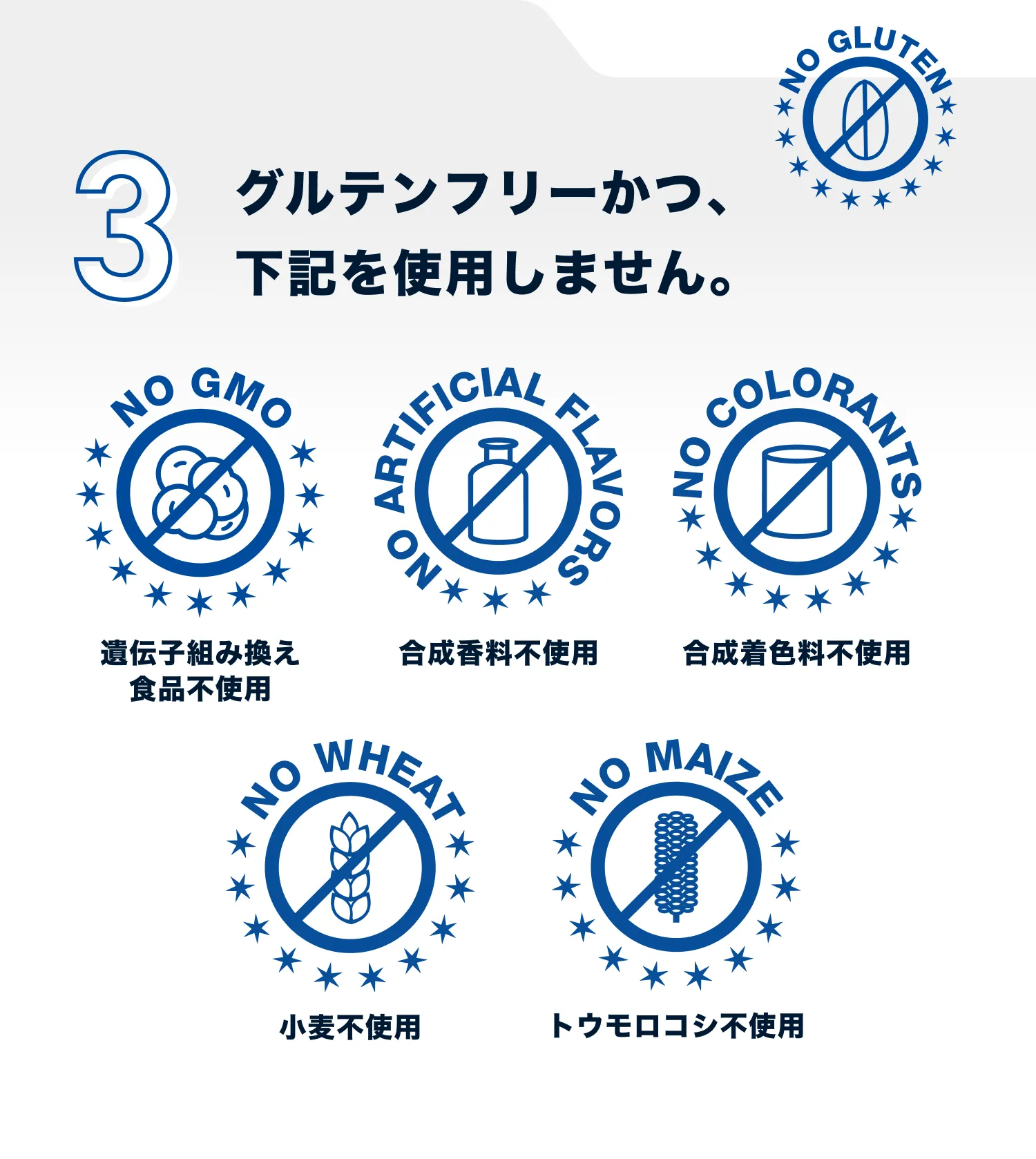 NO GLUTEN

3

グルテンフリーかつ、
下記を使用しません。

NO GMO

遺伝子組み換え
食品不使用

NO ARTIFICIAL FLAVORS

合成香料不使用

NO COLORANTS

合成着色料不使用

NO WHEAT

小麦不使用

NO MAIZE

トウモロコシ不使用